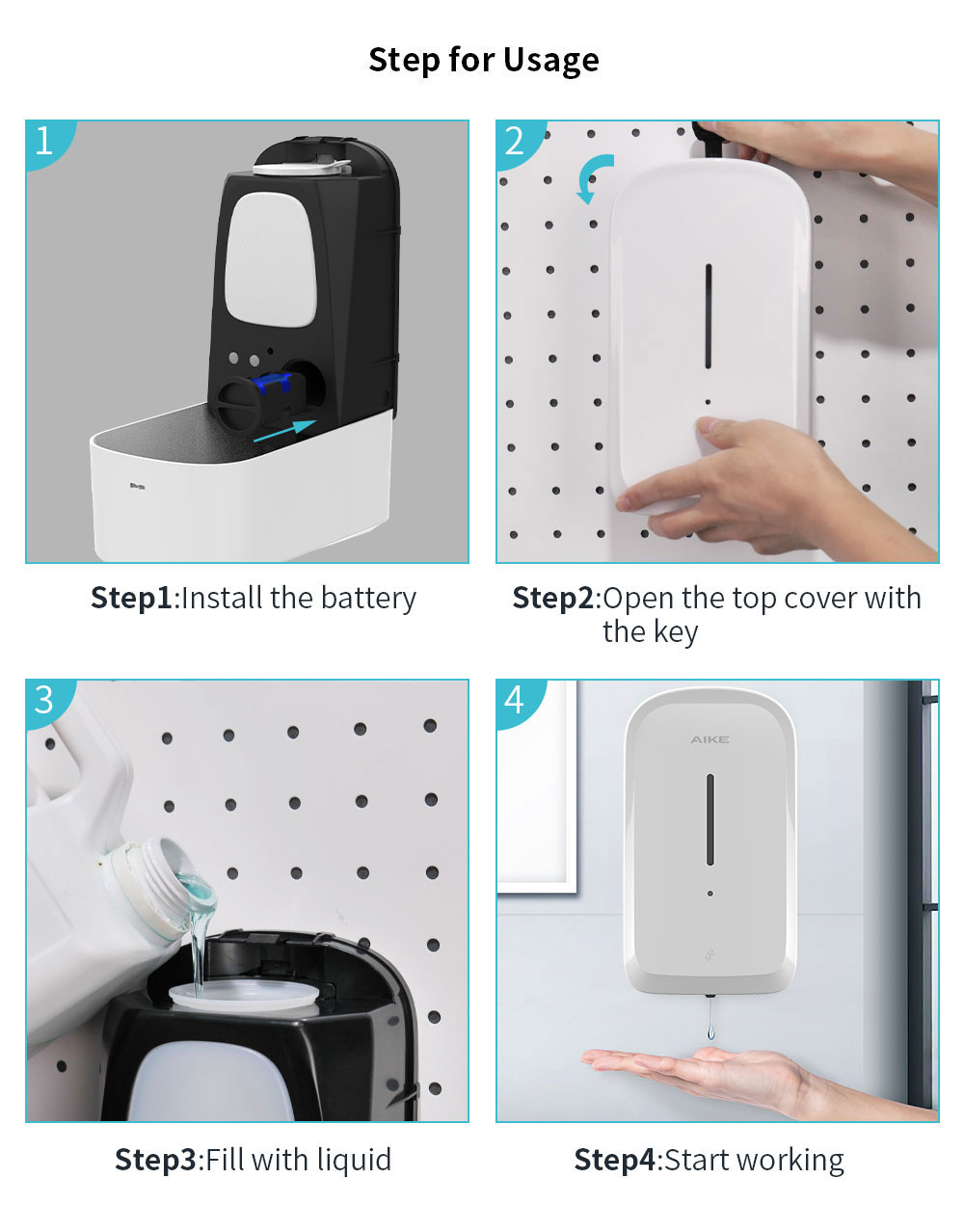 Step for Usage

1

Step1:Install the battery

2

Step2:Open the top cover with the key

3

Step3:Fill with liquid

4

AIKE

Step4:Start working