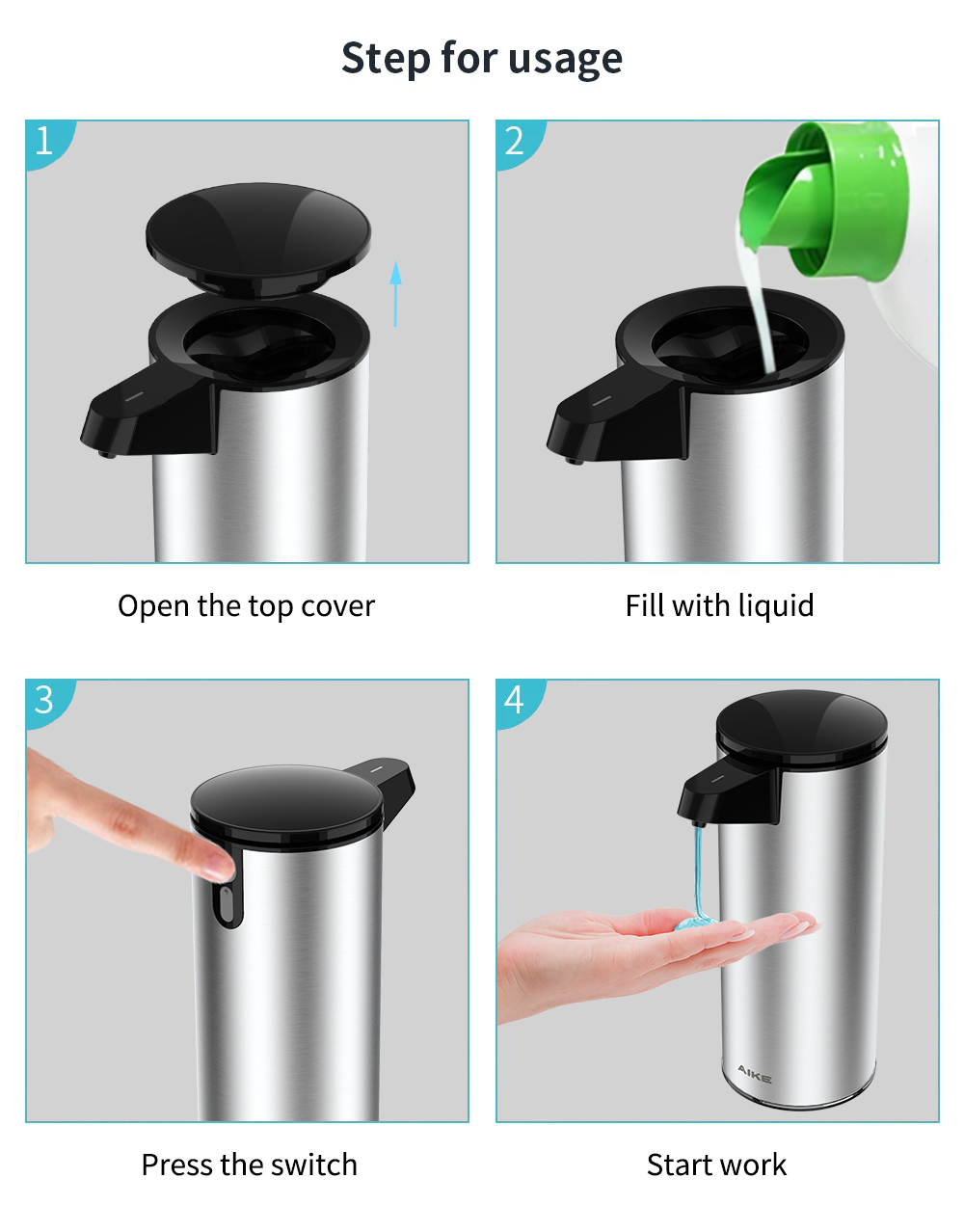 Step for usage

1

Open the top cover

2

Fill with liquid

3

Press the switch

4

AIKE

Start work