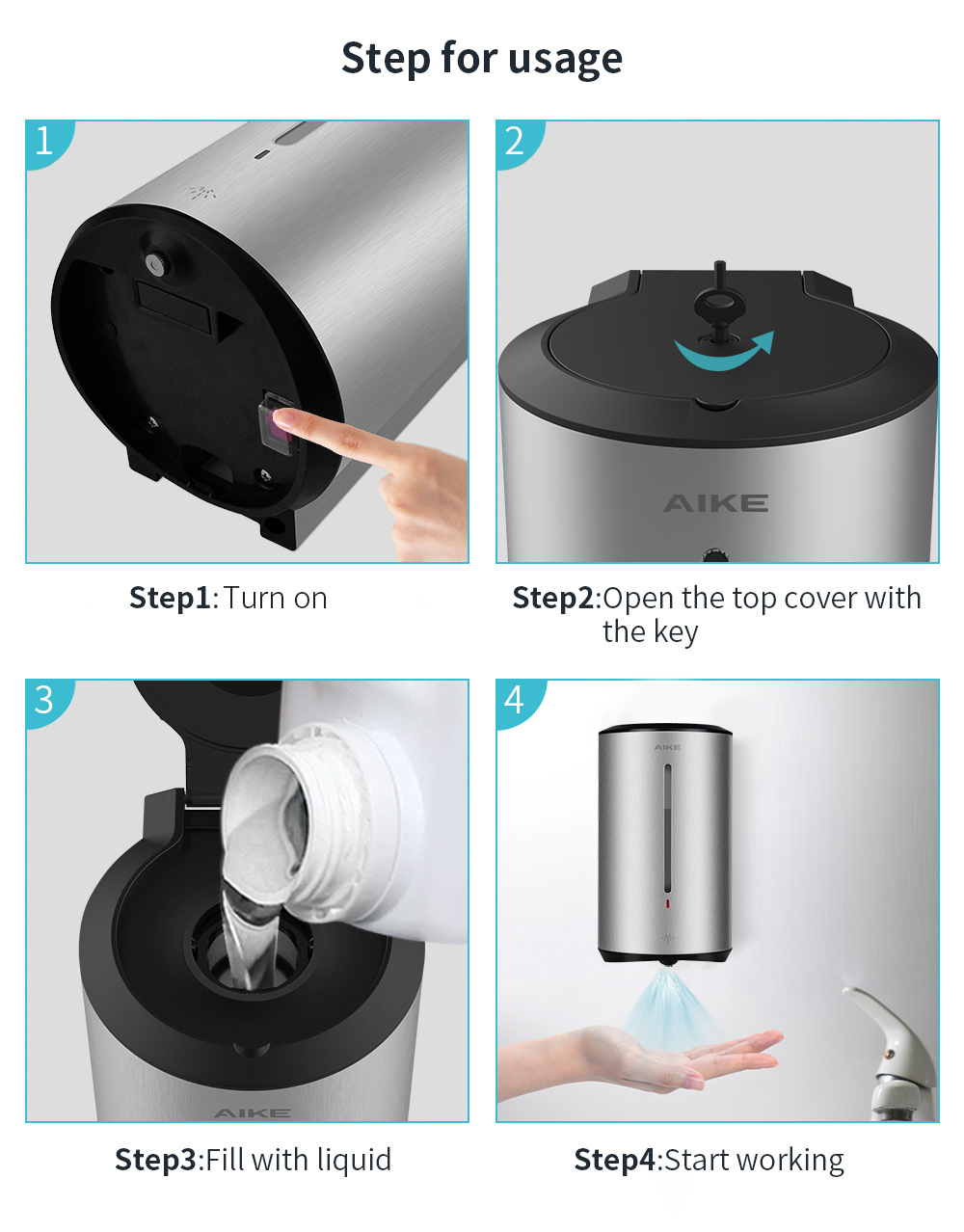 Step for usage

1

Step1: Turn on

2

AIKE

Step2:Open the top cover with the key

3

AIKE

Step3:Fill with liquid

4

AIKE

Step4:Start working