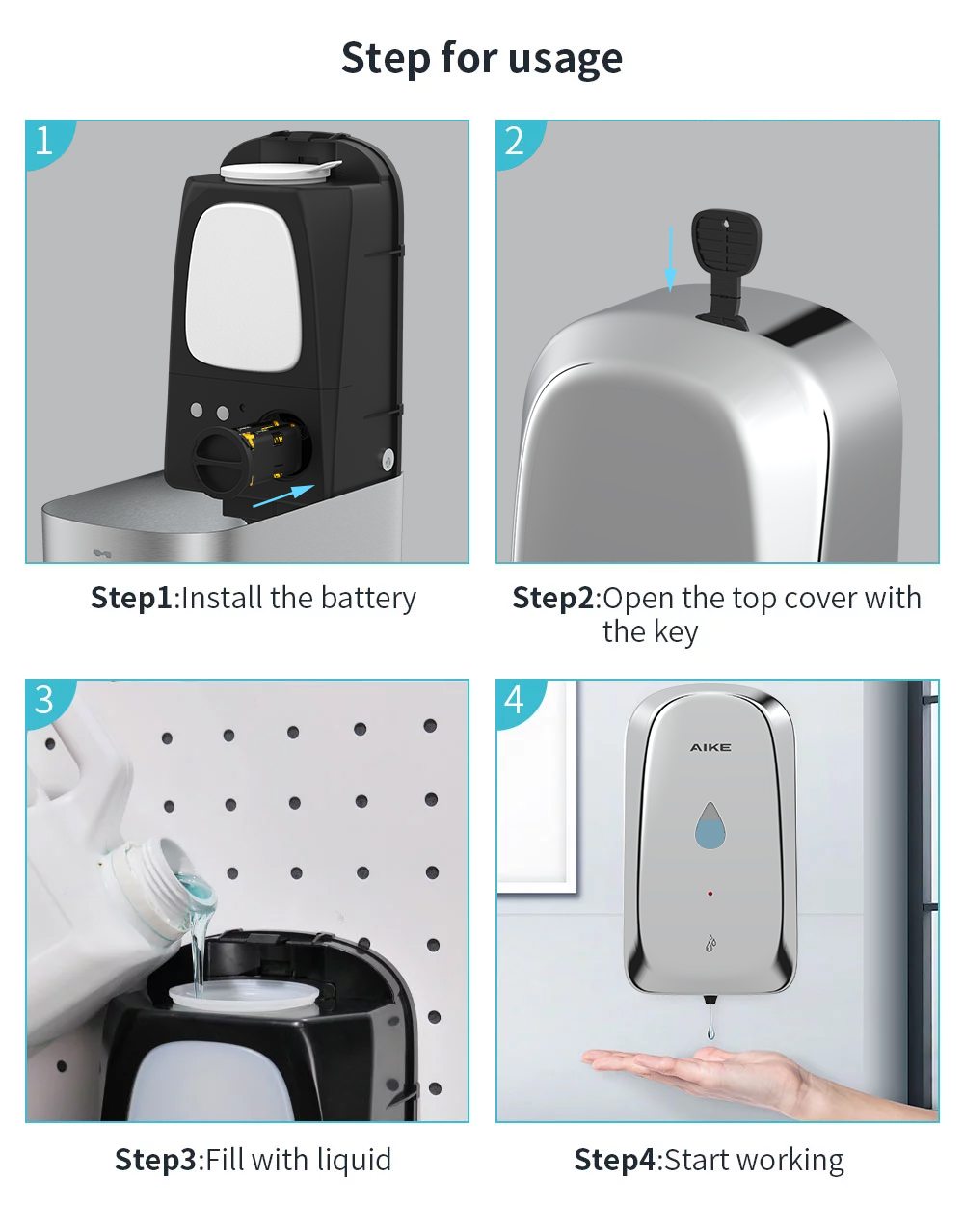 Step for usage

1

Step1:Install the battery

2

Step2:Open the top cover with the key

3

Step3:Fill with liquid

4

AIKE

Step4:Start working