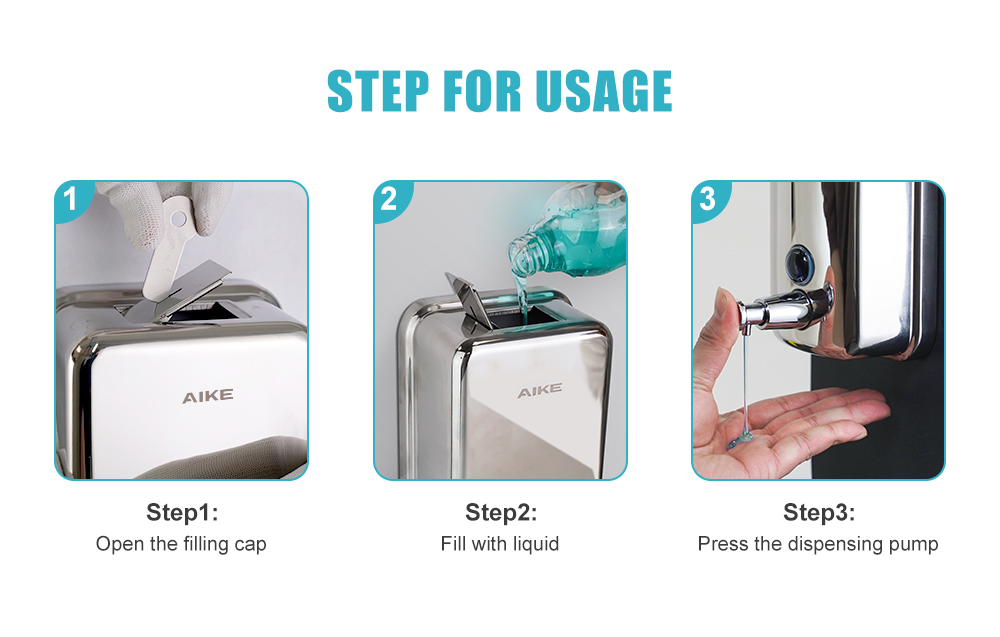 STEP FOR USAGE

1

AIKE

Step1:
Open the filling cap

2

AIKE

Step2:
Fill with liquid

3

Step3:
Press the dispensing pump